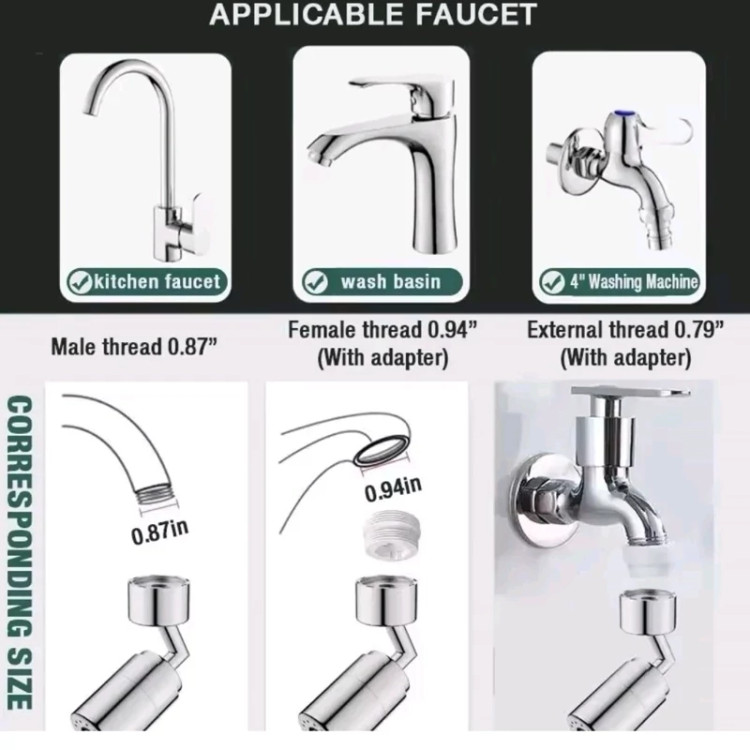 APPLICABLE FAUCET

kitchen faucet

wash basin

4" Washing Machine

CORRESPONDING SIZE

Male thread 0.87"

0.87in

Female thread 0.94"
(With adapter)

0.94in

External thread 0.79"
(With adapter)